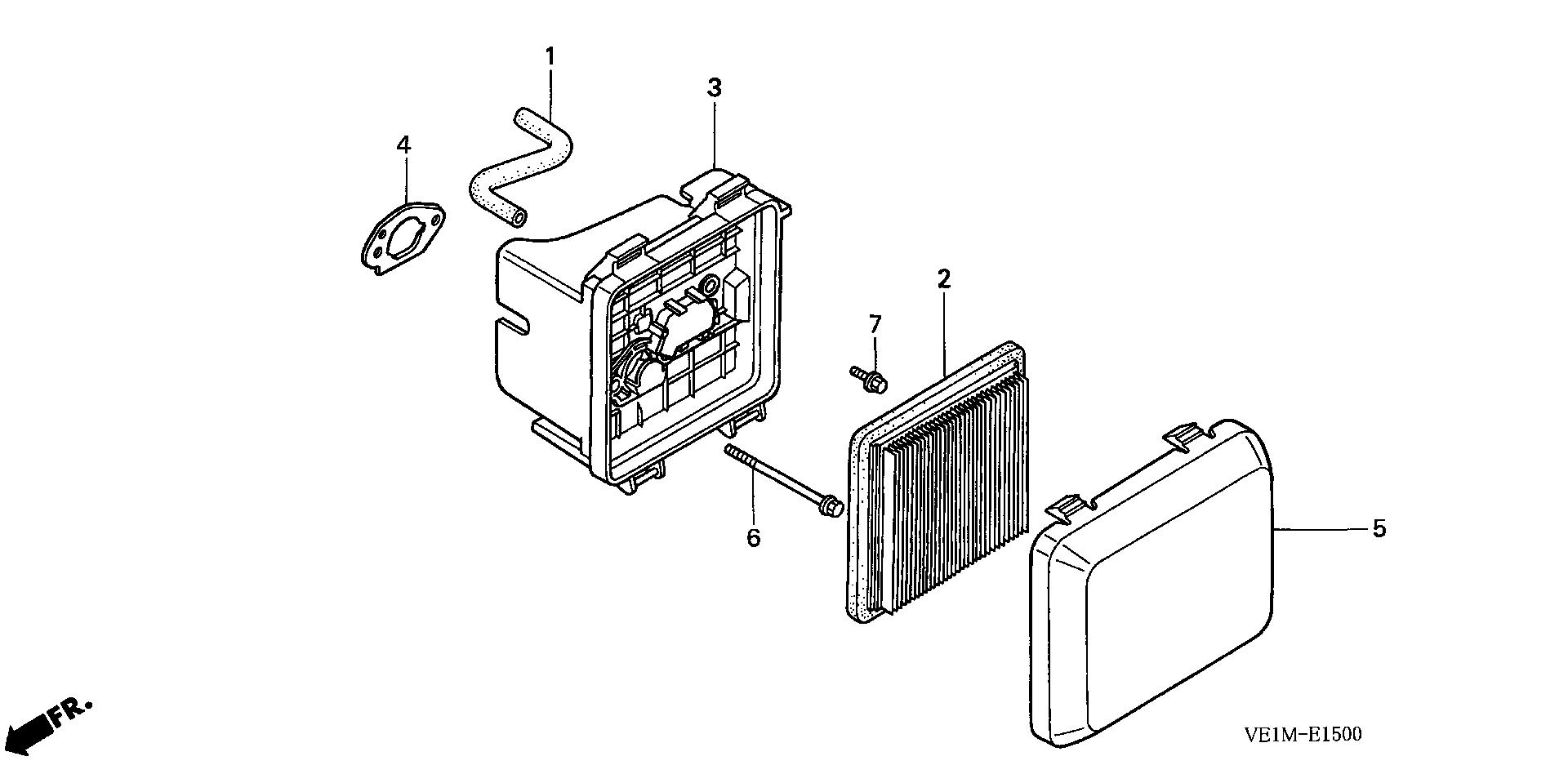 1
3
4
2
7
6
5
FR.
VE1M-E1500